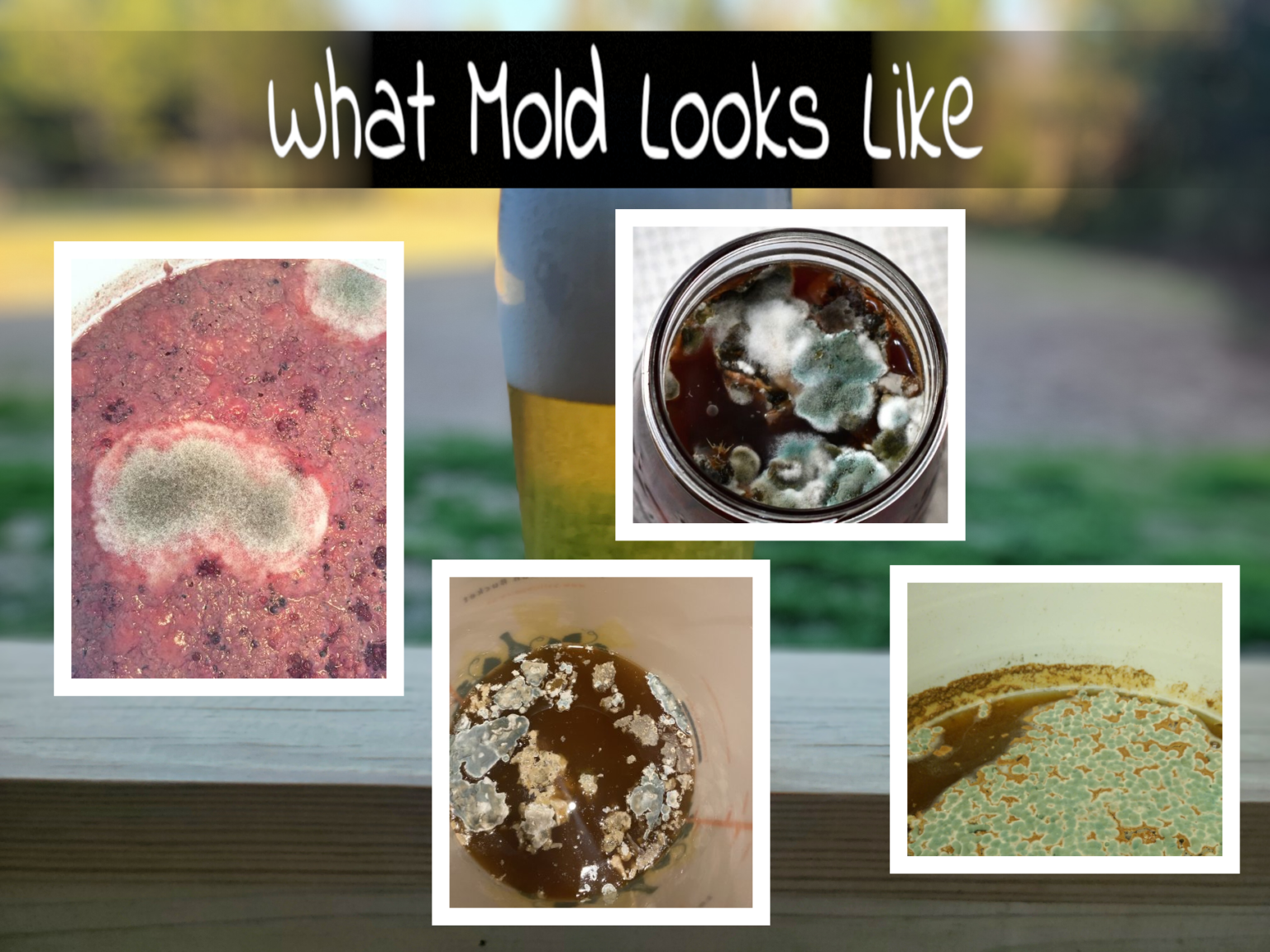 What Mold Looks Like